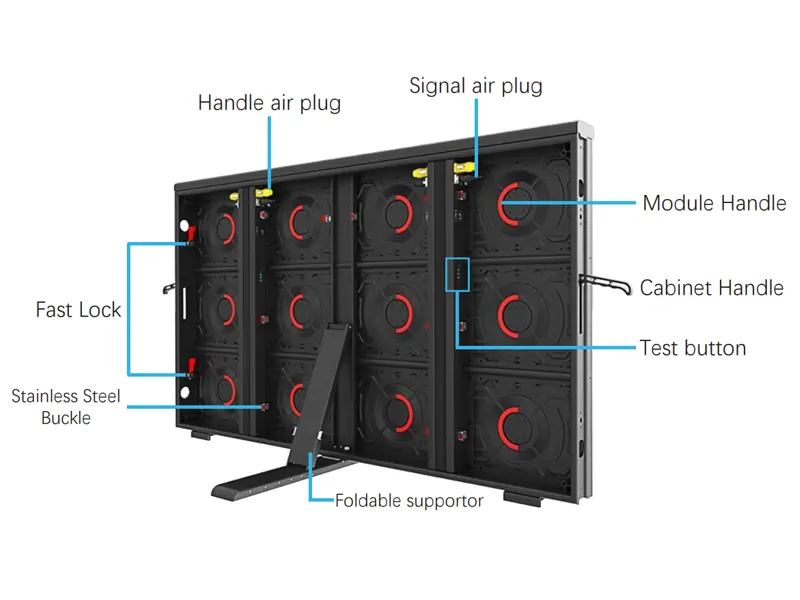 Handle air plug

Signal air plug

Module Handle

Cabinet Handle

Fast Lock

Test button

Stainless Steel Buckle

Foldable supportor